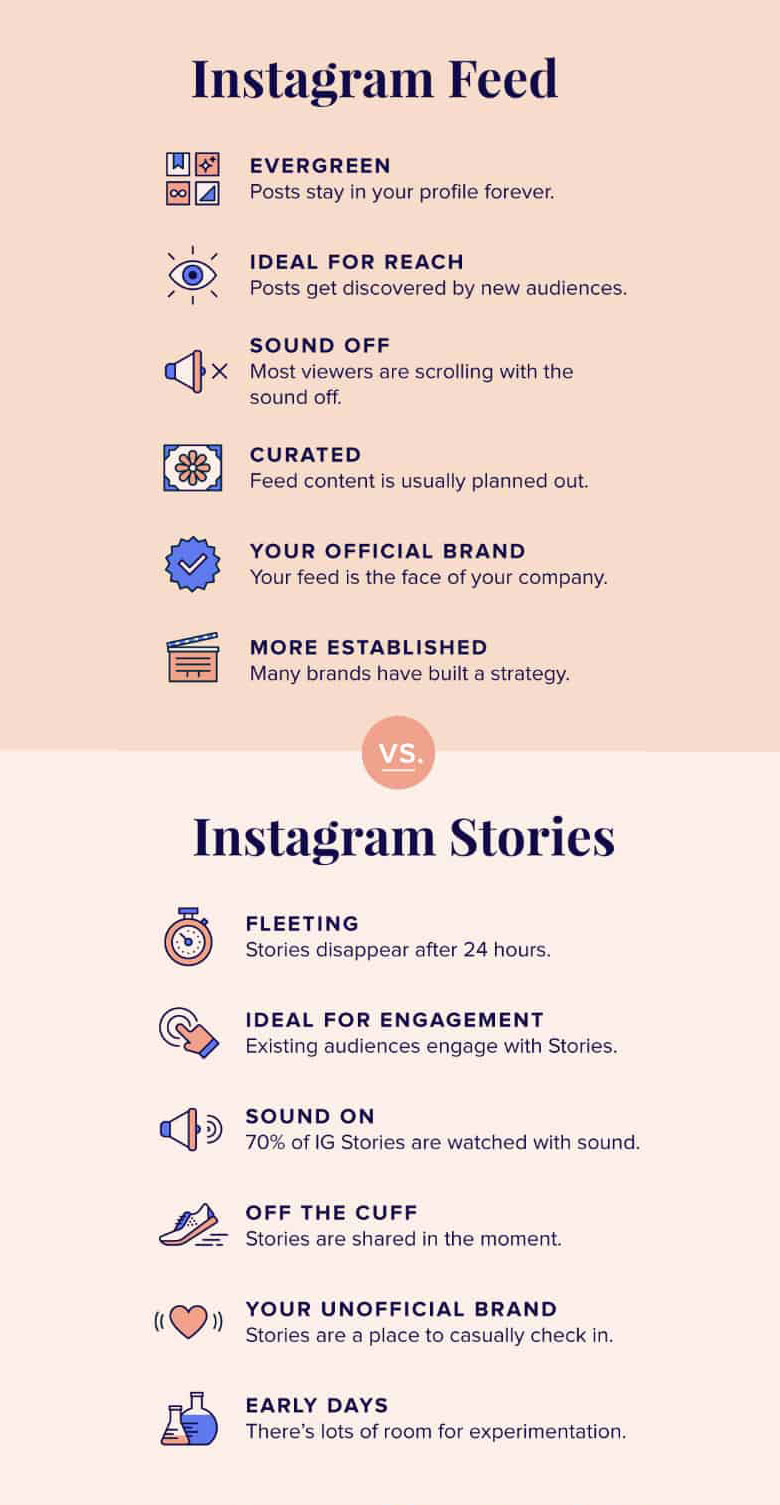 Instagram Feed

EVERGREEN
Posts stay in your profile forever.

IDEAL FOR REACH
Posts get discovered by new audiences.

SOUND OFF
Most viewers are scrolling with the sound off.

CURATED
Feed content is usually planned out.

YOUR OFFICIAL BRAND
Your feed is the face of your company.

MORE ESTABLISHED
Many brands have built a strategy.

VS.

Instagram Stories

FLEETING
Stories disappear after 24 hours.

IDEAL FOR ENGAGEMENT
Existing audiences engage with Stories.

SOUND ON
70% of IG Stories are watched with sound.

OFF THE CUFF
Stories are shared in the moment.

YOUR UNOFFICIAL BRAND
Stories are a place to casually check in.

EARLY DAYS
There's lots of room for experimentation.